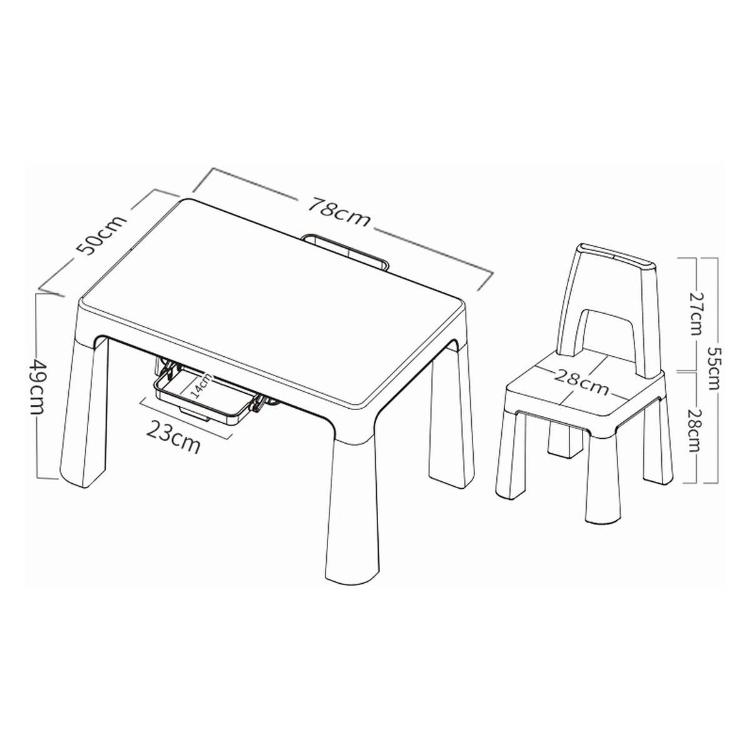 78cm
50cm
49cm
14cm
23cm
27cm
55cm
28cm
28cm