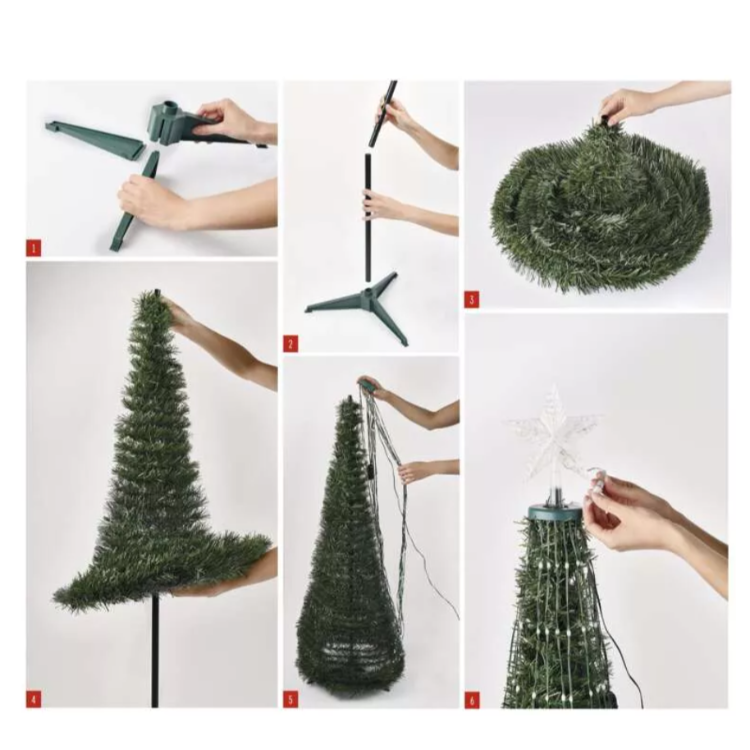 1

2

3

4

5

6