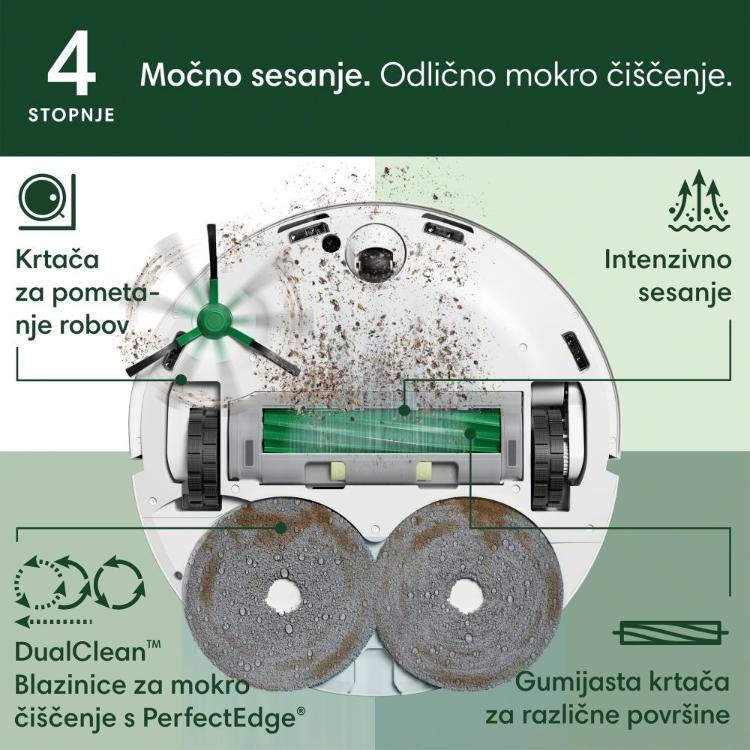 4
STOPNJE

Močno sesanje. Odlično mokro čiščenje.

Krtača za pometanje robov

Intenzivno sesanje

DualClean™ Blazinice za mokro čiščenje s PerfectEdge®

Gumijasta krtača za različne površine