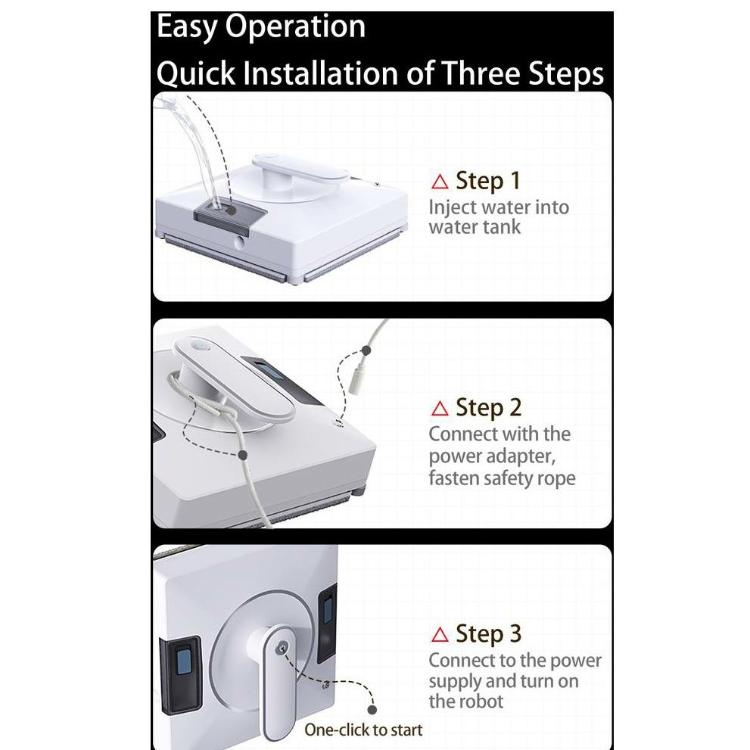 Easy Operation
Quick Installation of Three Steps

△ Step 1
Inject water into water tank

△ Step 2
Connect with the power adapter, fasten safety rope

△ Step 3
Connect to the power supply and turn on the robot

One-click to start