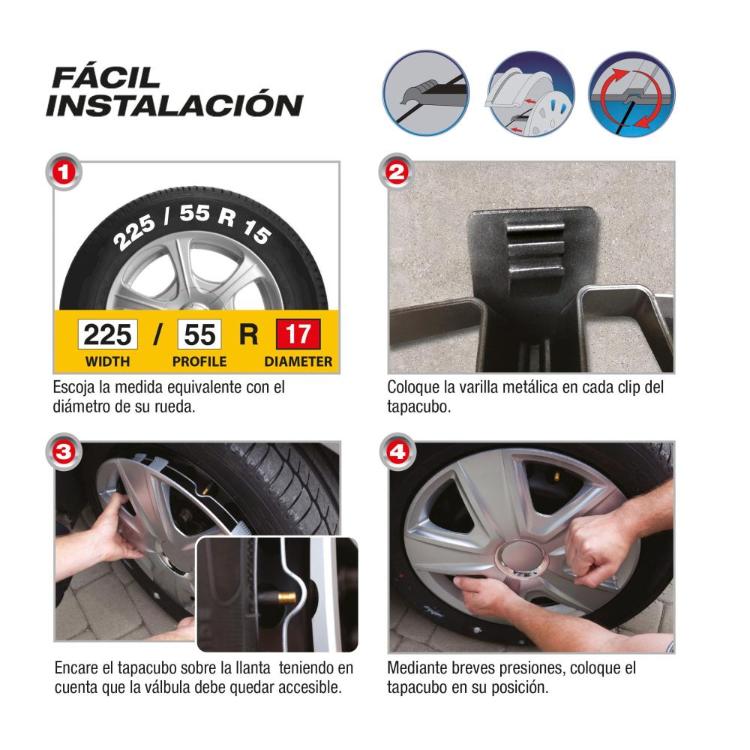 FÁCIL INSTALACIÓN

1

225 / 55 R 15

225 / 55 R 17
WIDTH PROFILE DIAMETER

Escoja la medida equivalente con el diámetro de su rueda.

2

Coloque la varilla metálica en cada clip del tapacubo.

3

Encare el tapacubo sobre la llanta teniendo en cuenta que la válbula debe quedar accesible.

4

Mediante breves presiones, coloque el tapacubo en su posición.