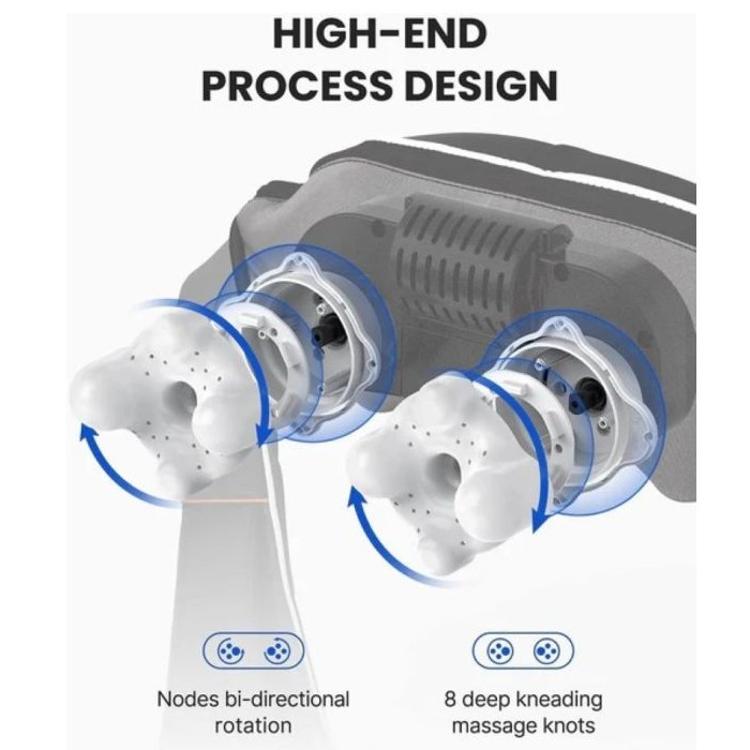 HIGH-END PROCESS DESIGN

Nodes bi-directional rotation

8 deep kneading massage knots