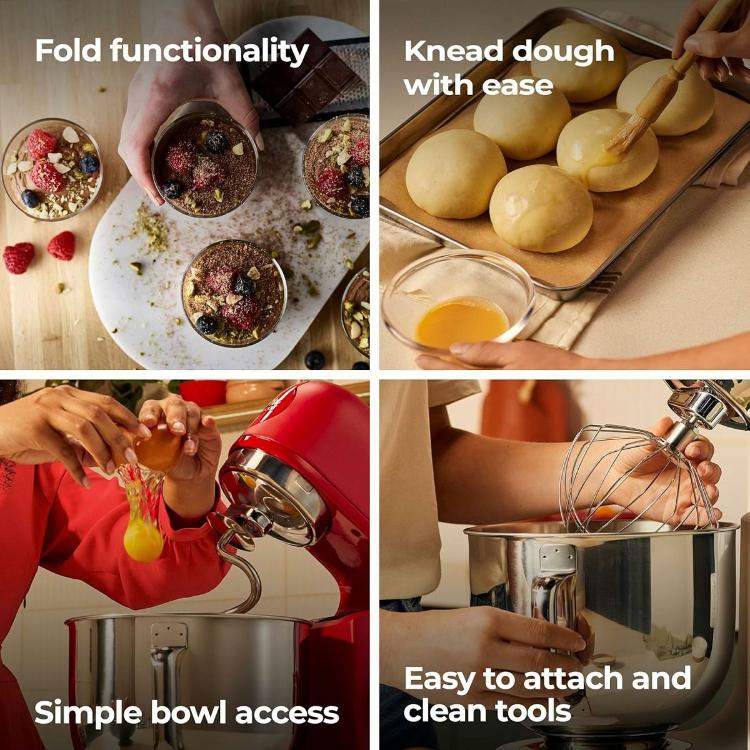 Fold functionality

Knead dough with ease

Simple bowl access

Easy to attach and clean tools