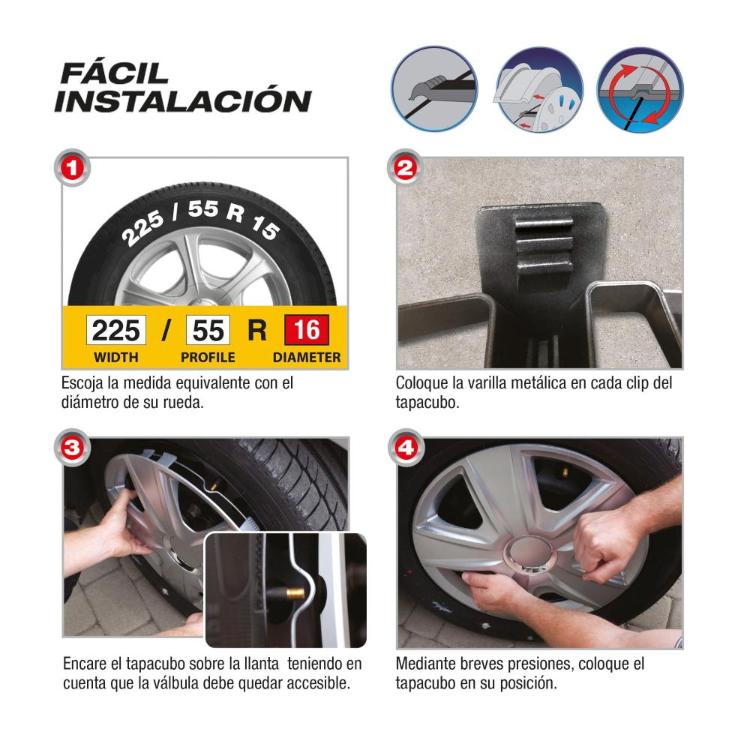 FÁCIL INSTALACIÓN

1

225 / 55 R 15

225 / 55 R 16
WIDTH PROFILE DIAMETER

Escoja la medida equivalente con el diámetro de su rueda.

2

Coloque la varilla metálica en cada clip del tapacubo.

3

Encare el tapacubo sobre la llanta teniendo en cuenta que la válbula debe quedar accesible.

4

Mediante breves presiones, coloque el tapacubo en su posición.