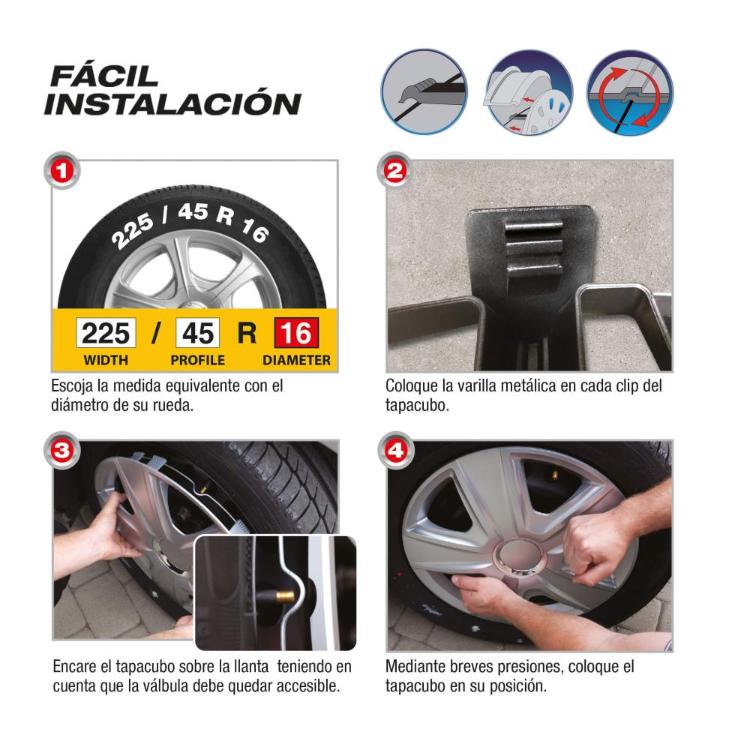 FÁCIL INSTALACIÓN

1

225 / 45 R 16

225 / 45 R 16
WIDTH PROFILE DIAMETER

Escoja la medida equivalente con el diámetro de su rueda.

2

Coloque la varilla metálica en cada clip del tapacubo.

3

Encare el tapacubo sobre la llanta teniendo en cuenta que la válbula debe quedar accesible.

4

Mediante breves presiones, coloque el tapacubo en su posición.